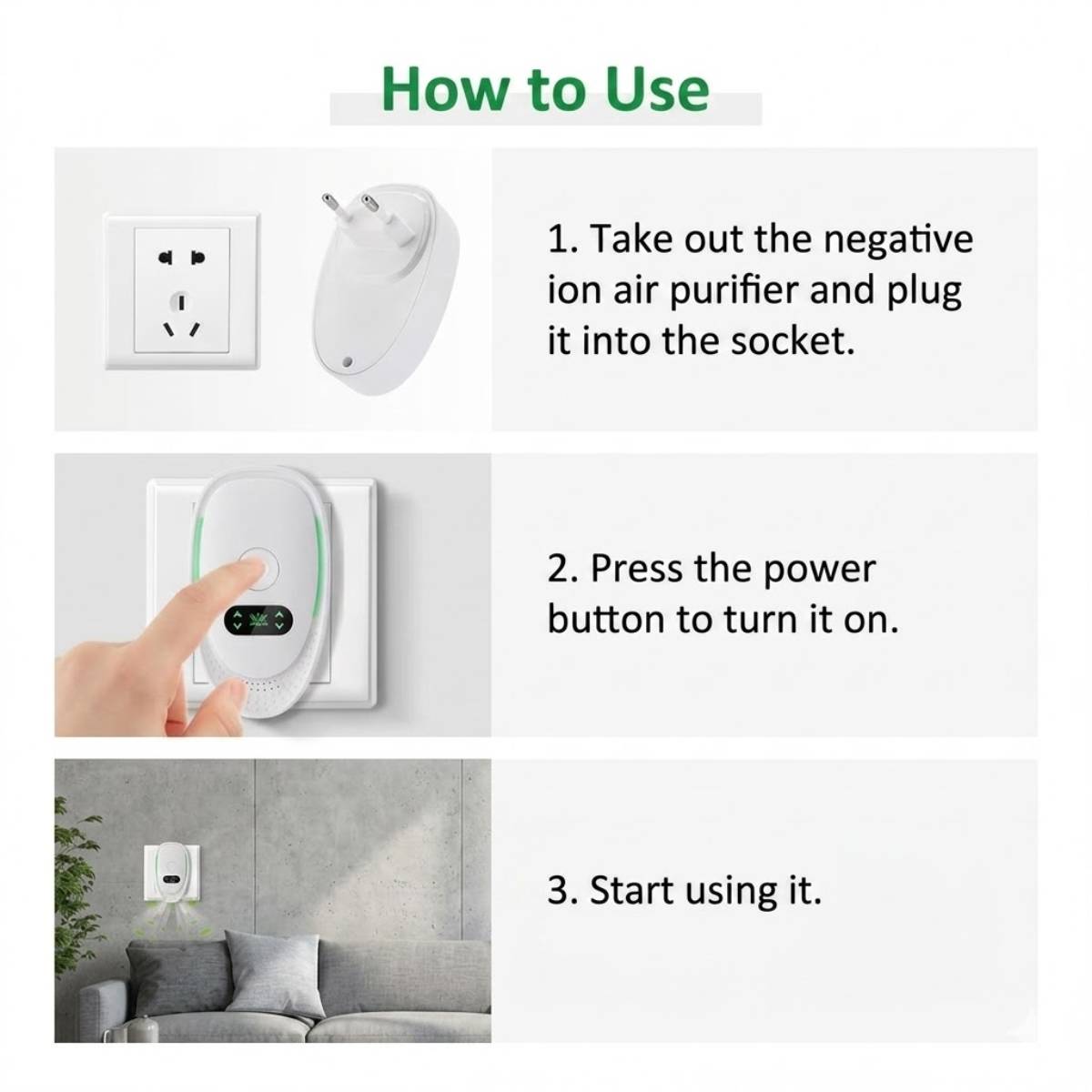 How to Use

1. Take out the negative ion air purifier and plug it into the socket.

2. Press the power button to turn it on.

3. Start using it.